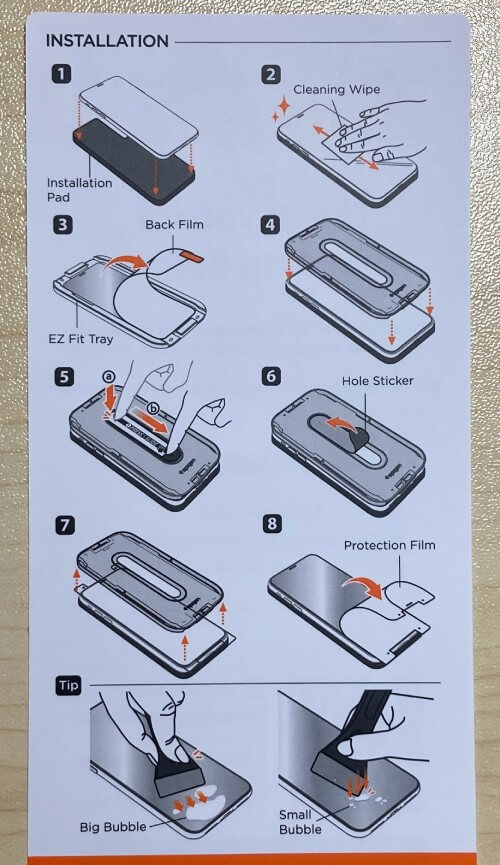 INSTALLATION

1
Installation Pad

2
Cleaning Wipe

3
Back Film
EZ Fit Tray

4

5
a
b
spigen

6
Hole Sticker
spigen

7

8
Protection Film

Tip
Big Bubble
Small Bubble